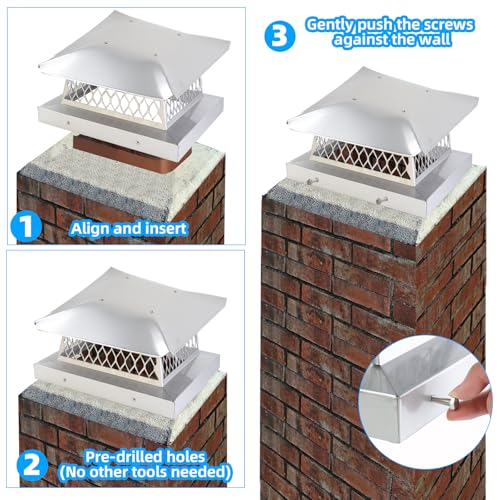 1 Align and insert

2 Pre-drilled holes (No other tools needed)

3 Gently push the screws against the wall