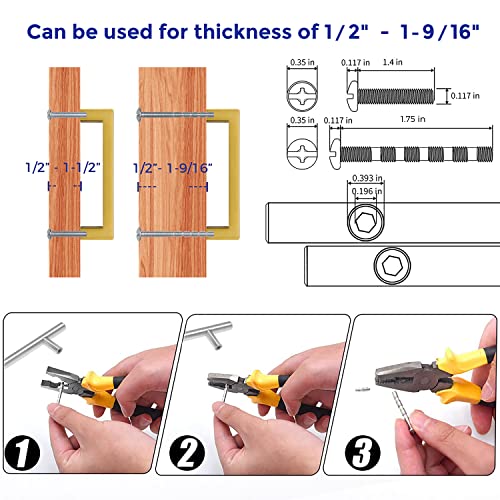 Can be used for thickness of 1/2" - 1-9/16"

1/2" - 1-1/2"

1/2"- 1-9/16"

0.35 in

0.117 in

1.4 in

0.117 in

0.35 in

0.117 in

1.75 in

0.393 in

0.196 in

1

2

3