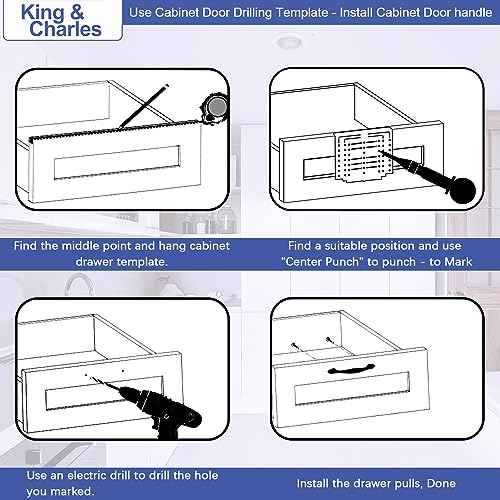 King & Charles

Use Cabinet Door Drilling Template - Install Cabinet Door handle

Find the middle point and hang cabinet drawer template.

Find a suitable position and use "Center Punch" to punch - to Mark

Use an electric drill to drill the hole you marked.

Install the drawer pulls, Done