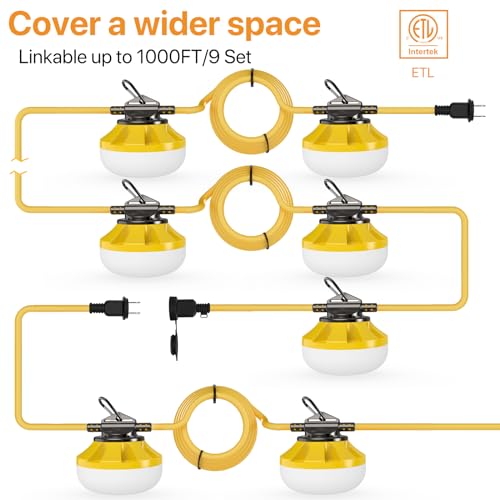 Cover a wider space

Linkable up to 1000FT/9 Set

ETL
Intertek

ETL