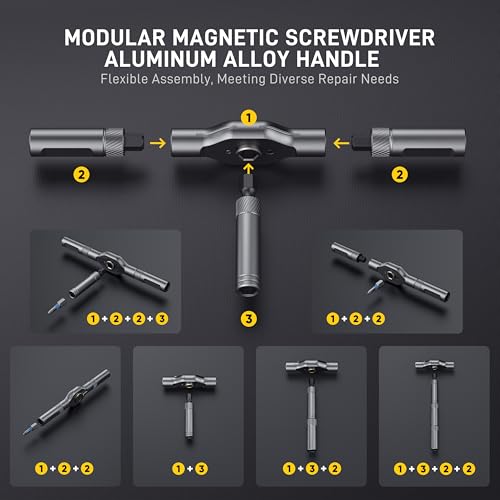 MODULAR MAGNETIC SCREWDRIVER
ALUMINUM ALLOY HANDLE
Flexible Assembly, Meeting Diverse Repair Needs

1

2

2

3

1+2+2+3

1+2+2

1+2+2

1+3

1+3+2

1+3+2+2