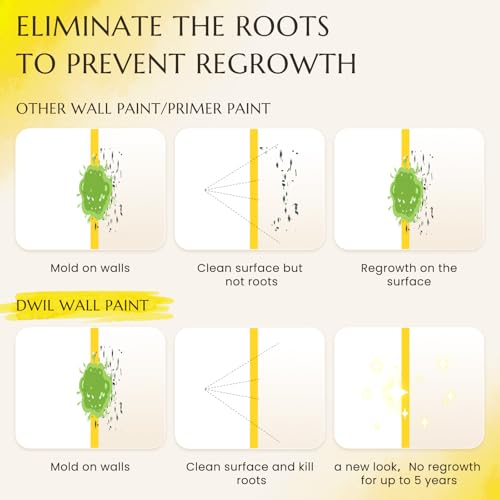 ELIMINATE THE ROOTS TO PREVENT REGROWTH

OTHER WALL PAINT/PRIMER PAINT

Mold on walls

Clean surface but not roots

Regrowth on the surface

DWIL WALL PAINT

Mold on walls

Clean surface and kill roots

a new look, No regrowth for up to 5 years