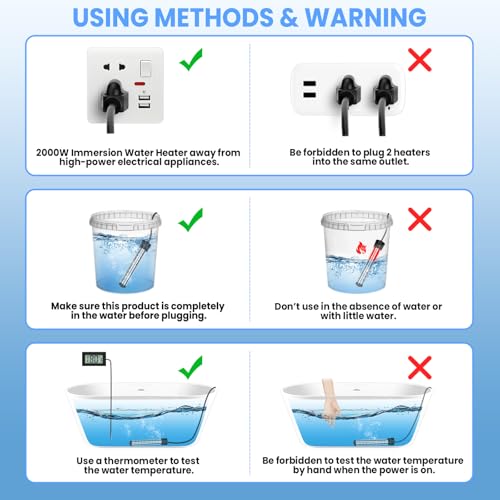 USING METHODS & WARNING

2000W Immersion Water Heater away from high-power electrical appliances.

Be forbidden to plug 2 heaters into the same outlet.

Make sure this product is completely in the water before plugging.

Don't use in the absence of water or with little water.

Use a thermometer to test the water temperature.

Be forbidden to test the water temperature by hand when the power is on.