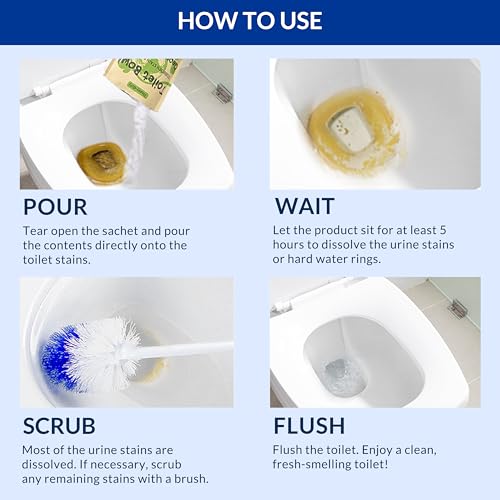 HOW TO USE

Toilet Bowl

POUR

Tear open the sachet and pour the contents directly onto the toilet stains.

WAIT

Let the product sit for at least 5 hours to dissolve the urine stains or hard water rings.

SCRUB

Most of the urine stains are dissolved. If necessary, scrub any remaining stains with a brush.

FLUSH

Flush the toilet. Enjoy a clean, fresh-smelling toilet!