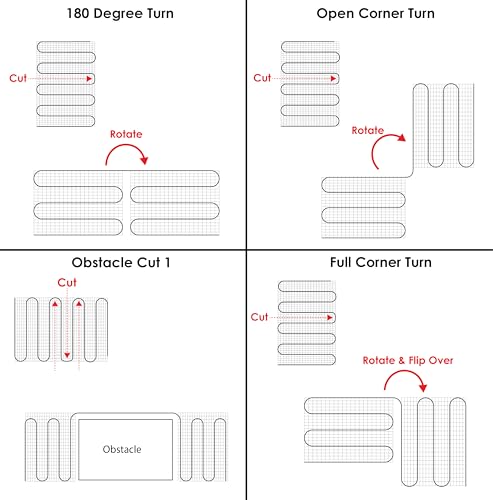 180 Degree Turn

Cut

Rotate

Open Corner Turn

Cut

Rotate

Obstacle Cut 1

Cut

Obstacle

Full Corner Turn

Cut

Rotate & Flip Over