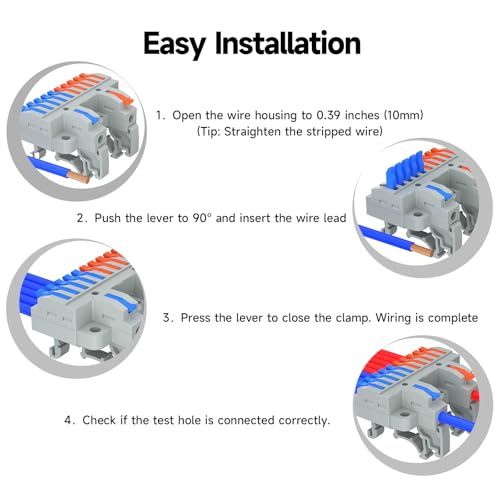 Easy Installation

1. Open the wire housing to 0.39 inches (10mm)
(Tip: Straighten the stripped wire)

2. Push the lever to 90° and insert the wire lead

3. Press the lever to close the clamp. Wiring is complete

4. Check if the test hole is connected correctly.