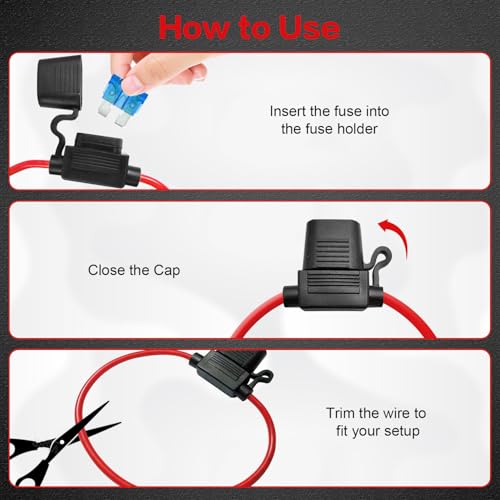 How to Use

Insert the fuse into the fuse holder

Close the Cap

Trim the wire to fit your setup