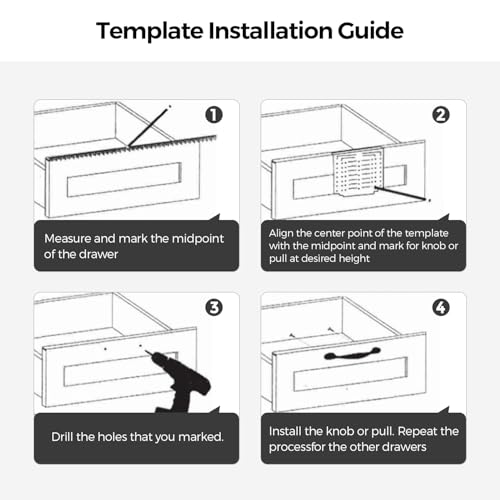 Template Installation Guide

1

Measure and mark the midpoint of the drawer

2

Align the center point of the template with the midpoint and mark for knob or pull at desired height

3

Drill the holes that you marked.

4

Install the knob or pull. Repeat the processfor the other drawers