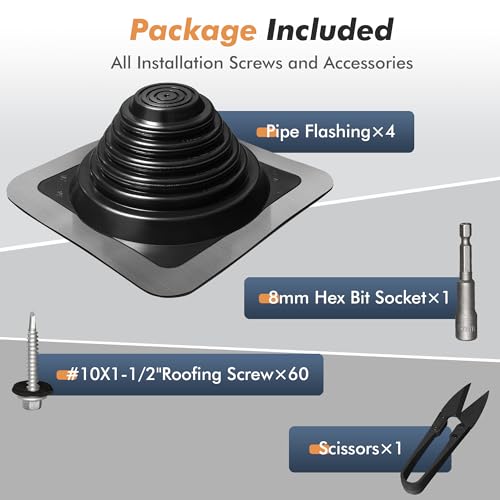 Package Included
All Installation Screws and Accessories

Pipe Flashing×4

8mm Hex Bit Socket×1

#10X1-1/2"Roofing Screw×60

Scissors×1