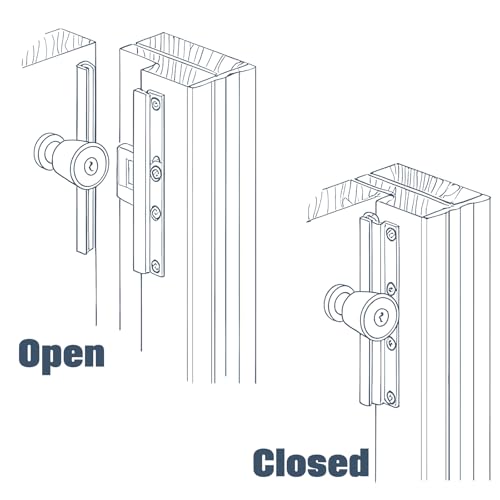 Open

Closed