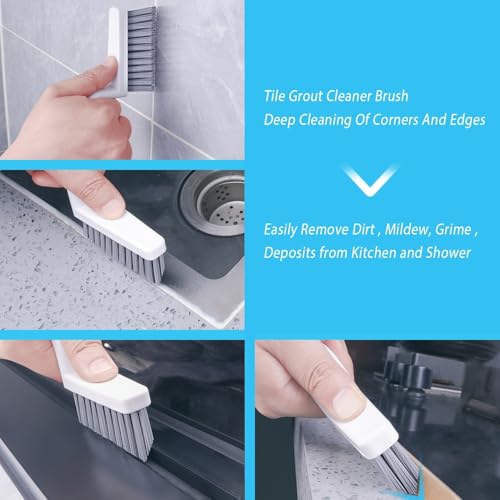 Tile Grout Cleaner Brush
Deep Cleaning Of Corners And Edges

Easily Remove Dirt , Mildew, Grime , Deposits from Kitchen and Shower