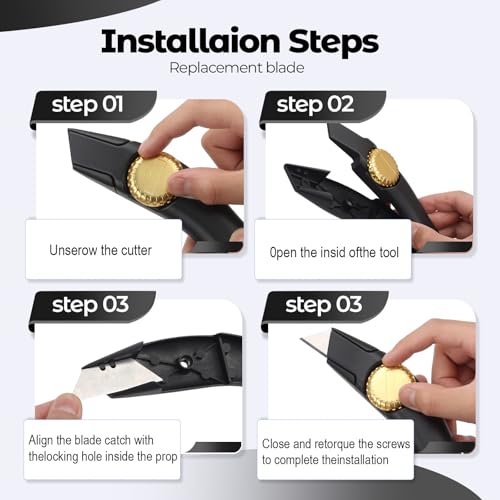 Installaion Steps
Replacement blade

step 01

Unserow the cutter

step 02

0pen the insid ofthe tool

step 03

Align the blade catch with thelocking hole inside the prop

step 03

Close and retorque the screws to complete theinstallation