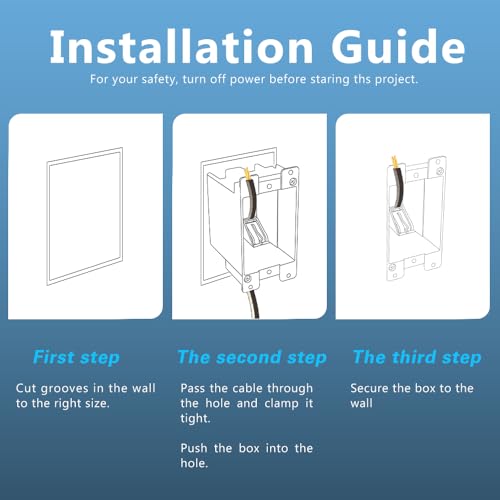 Installation Guide

For your safety, turn off power before staring ths project.

First step

Cut grooves in the wall to the right size.

The second step

Pass the cable through the hole and clamp it tight.

Push the box into the hole.

The third step

Secure the box to the wall