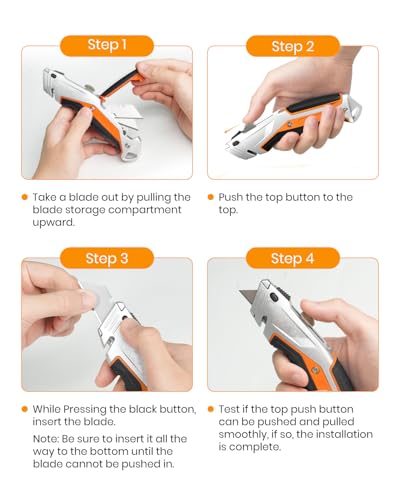 Step 1

Take a blade out by pulling the blade storage compartment upward.

Step 2

Push the top button to the top.

Step 3

While Pressing the black button, insert the blade.

Note: Be sure to insert it all the way to the bottom until the blade cannot be pushed in.

Step 4

Test if the top push button can be pushed and pulled smoothly, if so, the installation is complete.