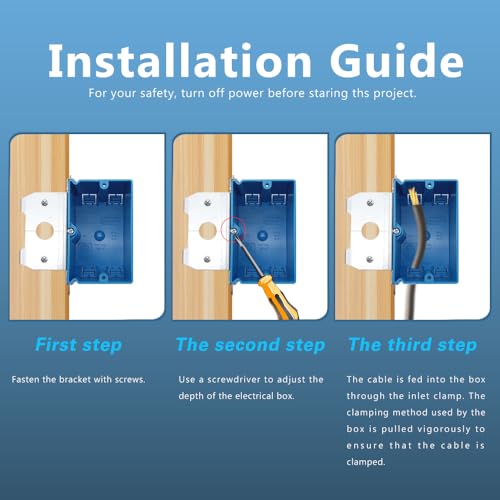 Installation Guide

For your safety, turn off power before staring ths project.

First step

Fasten the bracket with screws.

The second step

Use a screwdriver to adjust the depth of the electrical box.

The third step

The cable is fed into the box through the inlet clamp. The clamping method used by the box is pulled vigorously to ensure that the cable is clamped.