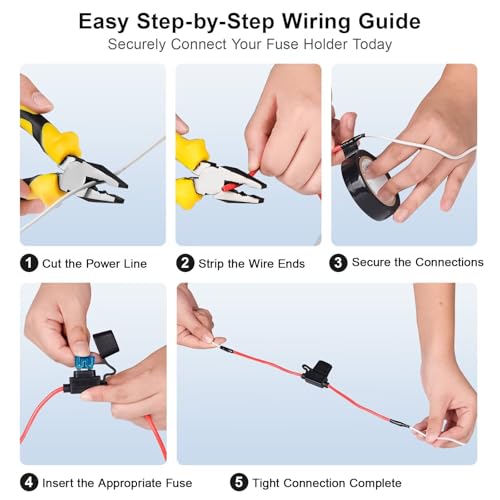 Easy Step-by-Step Wiring Guide
Securely Connect Your Fuse Holder Today

1 Cut the Power Line

2 Strip the Wire Ends

3 Secure the Connections

4 Insert the Appropriate Fuse

5 Tight Connection Complete