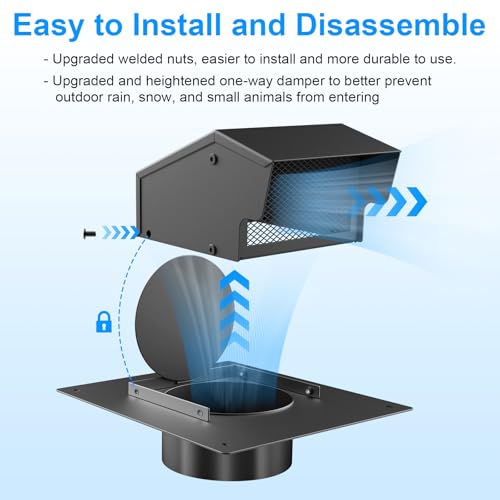 Easy to Install and Disassemble

- Upgraded welded nuts, easier to install and more durable to use.

- Upgraded and heightened one-way damper to better prevent outdoor rain, snow, and small animals from entering