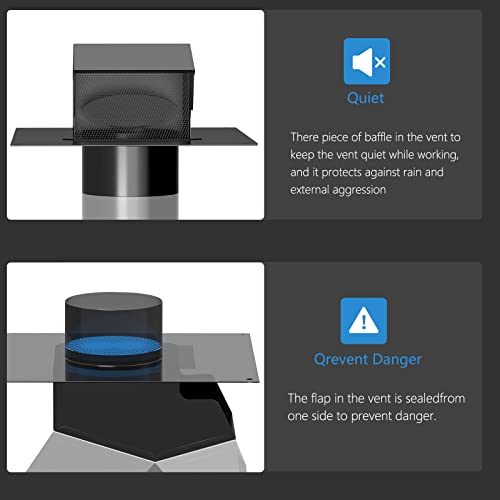 Quiet

There piece of baffle in the vent to keep the vent quiet while working, and it protects against rain and external aggression

Qrevent Danger

The flap in the vent is sealedfrom one side to prevent danger.