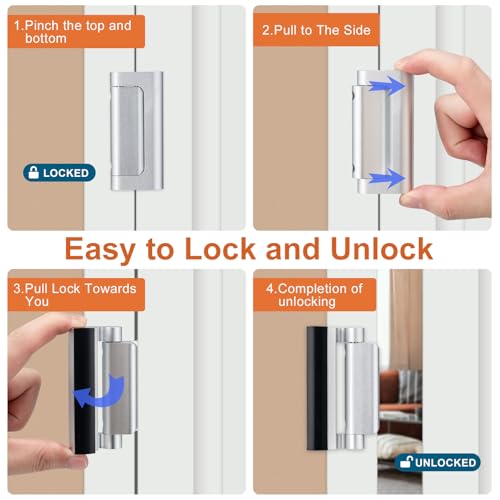 1.Pinch the top and bottom

LOCKED

2.Pull to The Side

Easy to Lock and Unlock

3.Pull Lock Towards You

4.Completion of unlocking

UNLOCKED