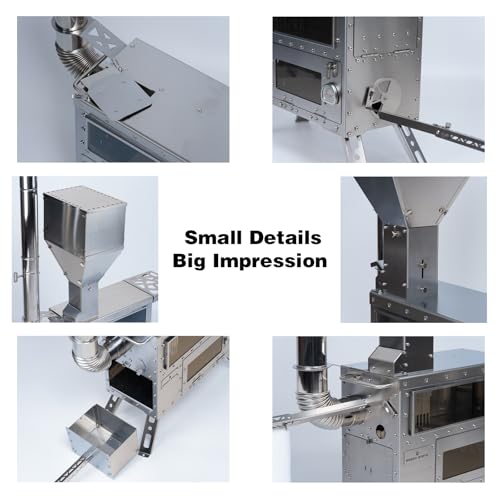 Small Details
Big Impression