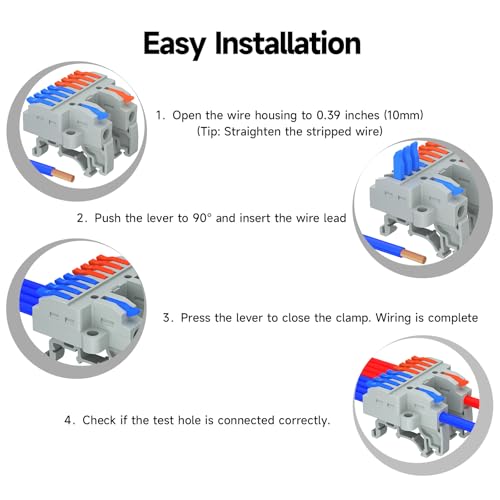 Easy Installation

1. Open the wire housing to 0.39 inches (10mm)
(Tip: Straighten the stripped wire)

2. Push the lever to 90° and insert the wire lead

3. Press the lever to close the clamp. Wiring is complete

4. Check if the test hole is connected correctly.