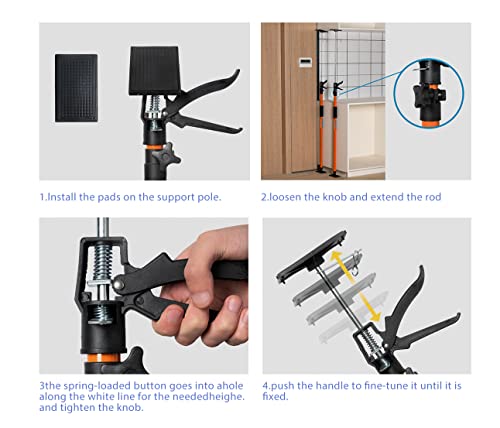 1.Install the pads on the support pole.

2.loosen the knob and extend the rod

3the spring-loaded button goes into ahole along the white line for the neededheighe. and tighten the knob.

4.push the handle to fine-tune it until it is fixed.