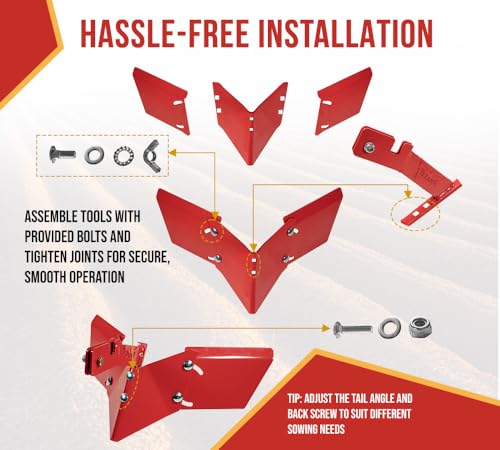 HASSLE-FREE INSTALLATION

ASSEMBLE TOOLS WITH PROVIDED BOLTS AND TIGHTEN JOINTS FOR SECURE, SMOOTH OPERATION

TIP: ADJUST THE TAIL ANGLE AND BACK SCREW TO SUIT DIFFERENT SOWING NEEDS