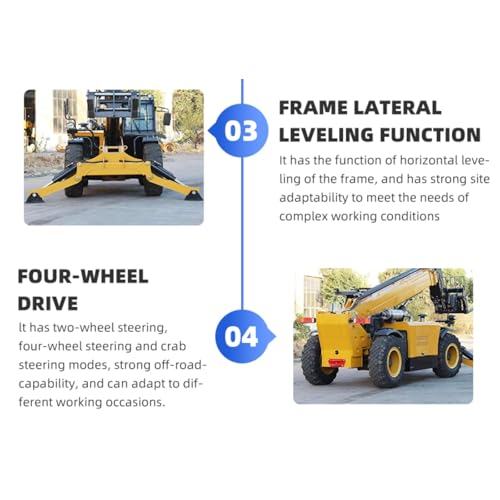 03

FRAME LATERAL LEVELING FUNCTION

It has the function of horizontal leveling of the frame, and has strong site adaptability to meet the needs of complex working conditions

FOUR-WHEEL DRIVE

It has two-wheel steering, four-wheel steering and crab steering modes, strong off-road-capability, and can adapt to different working occasions.

04