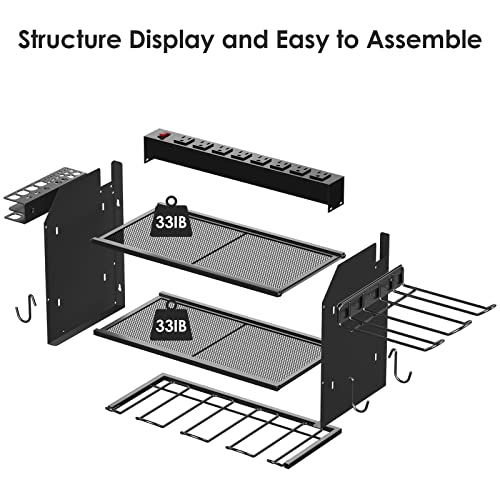 Structure Display and Easy to Assemble

33IB

33IB