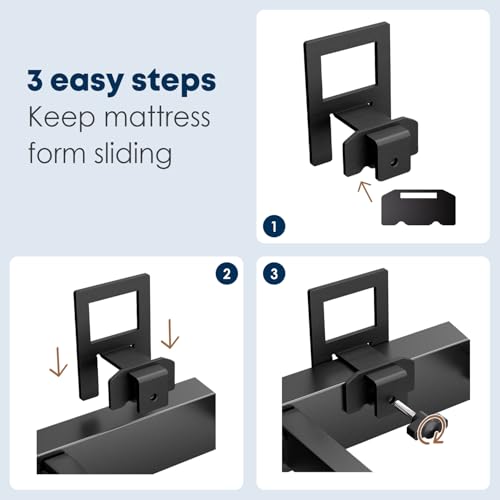 3 easy steps
Keep mattress form sliding

1

2

3