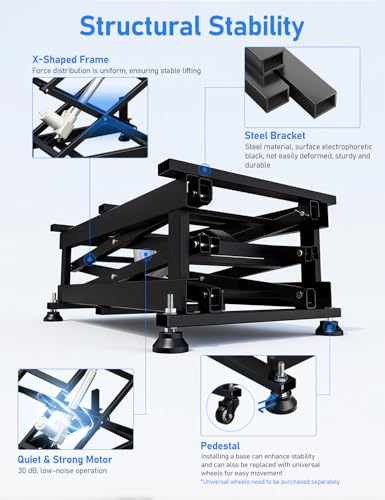 Structural Stability

X-Shaped Frame
Force distribution is uniform, ensuring stable lifting

Steel Bracket
Steel material, surface electrophoretic black, not easily deformed, sturdy and durable

Quiet & Strong Motor
30 dB, low-noise operation

Pedestal
Installing a base can enhance stability and can also be replaced with universal wheels for easy movement
*Universal wheels need to be purchased separately